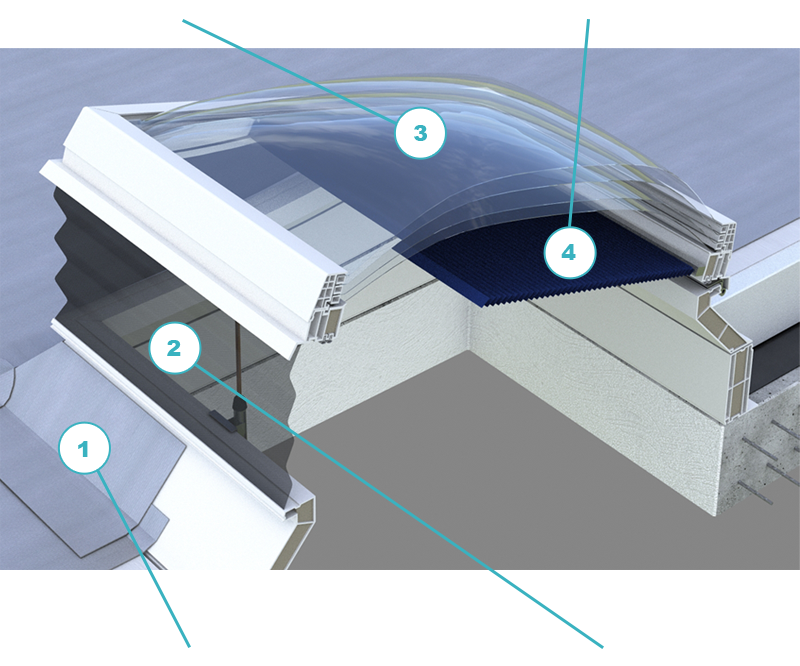 3
4
2
1